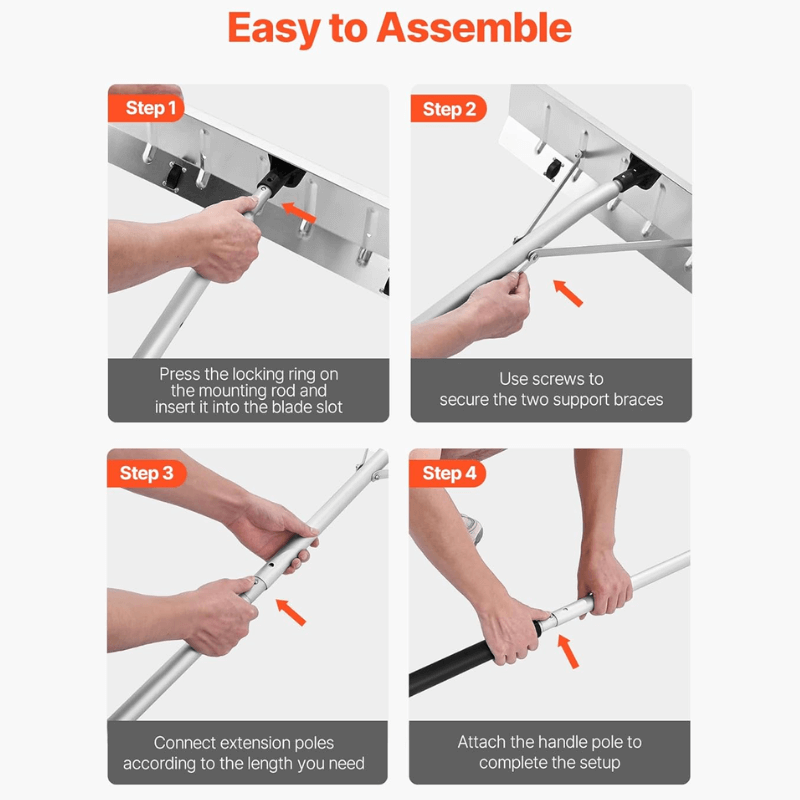 Easy to Assemble

Step 1

Press the locking ring on the mounting rod and insert it into the blade slot

Step 2

Use screws to secure the two support braces

Step 3

Connect extension poles according to the length you need

Step 4

Attach the handle pole to complete the setup