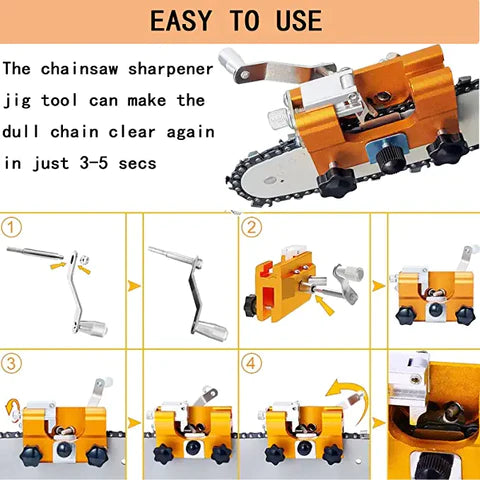 EASY TO USE

The chainsaw sharpener jig tool can make the dull chain clear again in just 3-5 secs

1

2

3

4