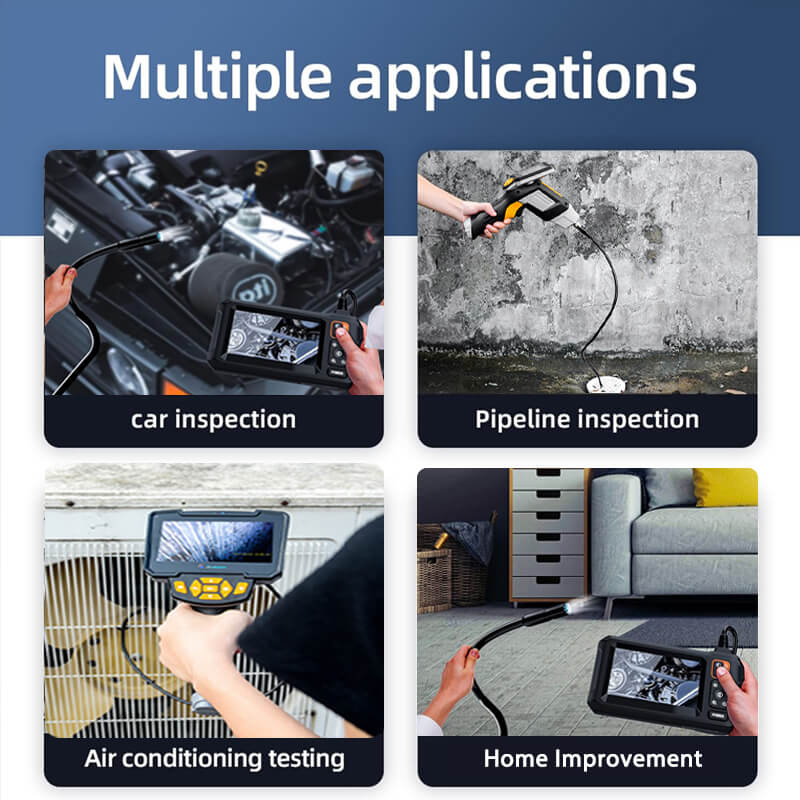 Multiple applications

car inspection

Pipeline inspection

Air conditioning testing

Home Improvement