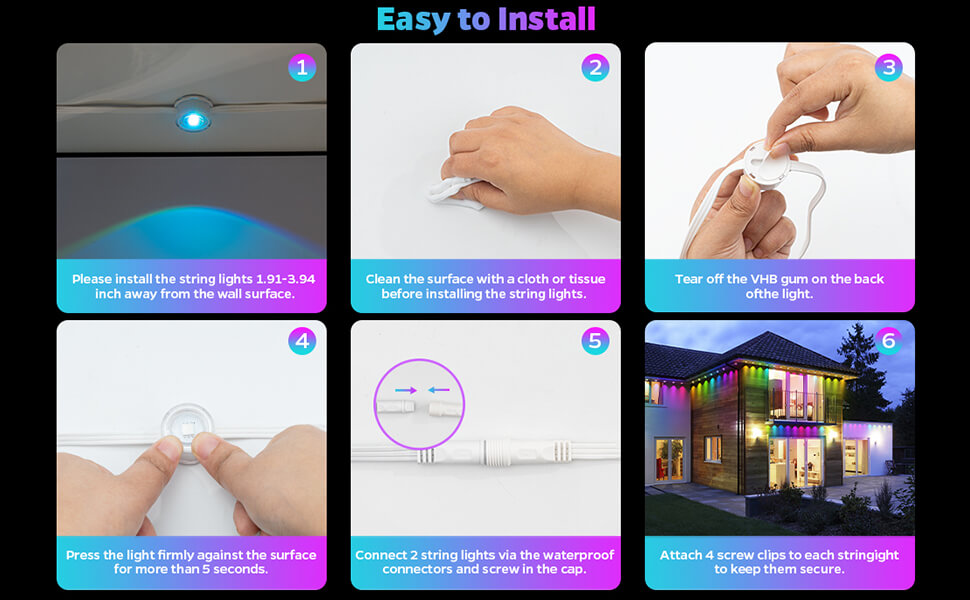 Easy to Install

1

Please install the string lights 1.91-3.94 inch away from the wall surface.

2

Clean the surface with a cloth or tissue before installing the string lights.

3

Tear off the VHB gum on the back ofthe light.

4

Press the light firmly against the surface for more than 5 seconds.

5

Connect 2 string lights via the waterproof connectors and screw in the cap.

6

Attach 4 screw clips to each stringight to keep them secure.