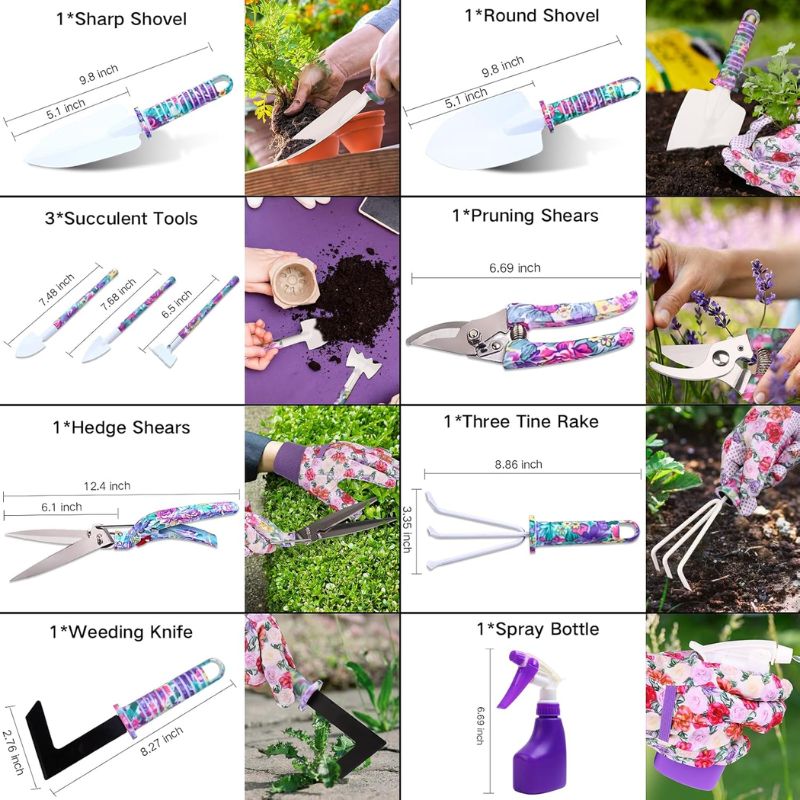 1*Sharp Shovel
9.8 inch
5.1 inch

1*Round Shovel
9.8 inch
5.1 inch

3*Succulent Tools
7.48 inch
7.68 inch
6.5 inch

1*Pruning Shears
6.69 inch

1*Hedge Shears
12.4 inch
6.1 inch

1*Three Tine Rake
8.86 inch
3.35 inch

1*Weeding Knife
2.76 inch
8.27 inch

1*Spray Bottle
6.69 inch