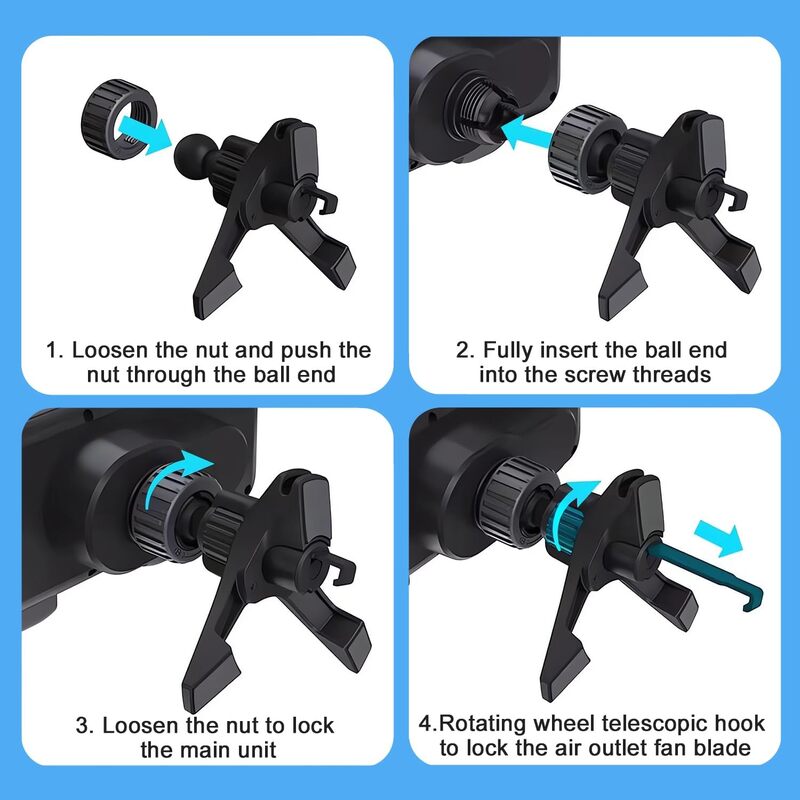 1. Loosen the nut and push the nut through the ball end

2. Fully insert the ball end into the screw threads

3. Loosen the nut to lock the main unit

4.Rotating wheel telescopic hook to lock the air outlet fan blade