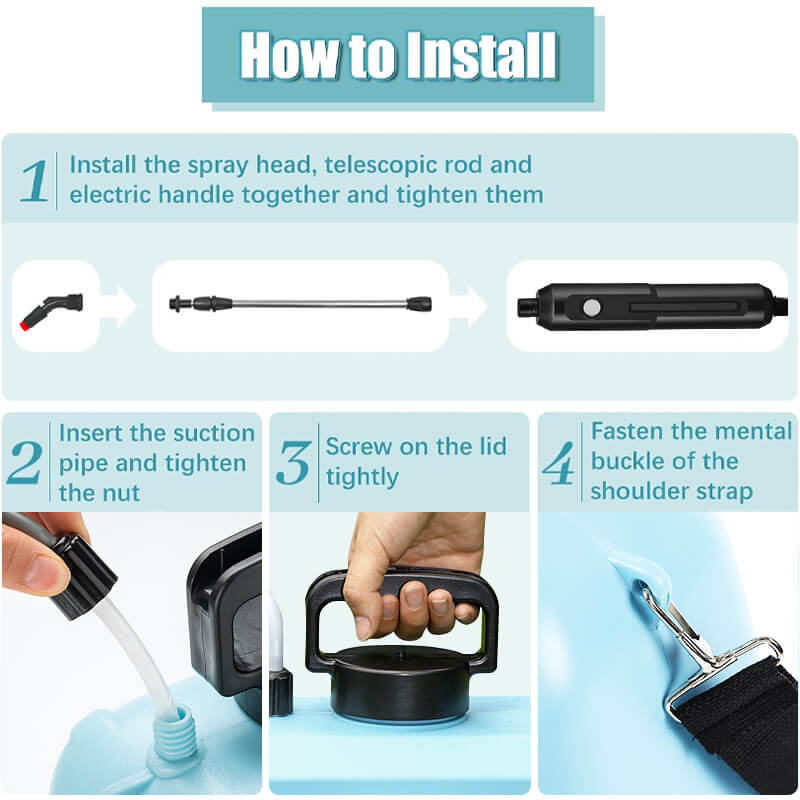 How to Install

1 Install the spray head, telescopic rod and electric handle together and tighten them

2 Insert the suction pipe and tighten the nut

3 Screw on the lid tightly

4 Fasten the mental buckle of the shoulder strap