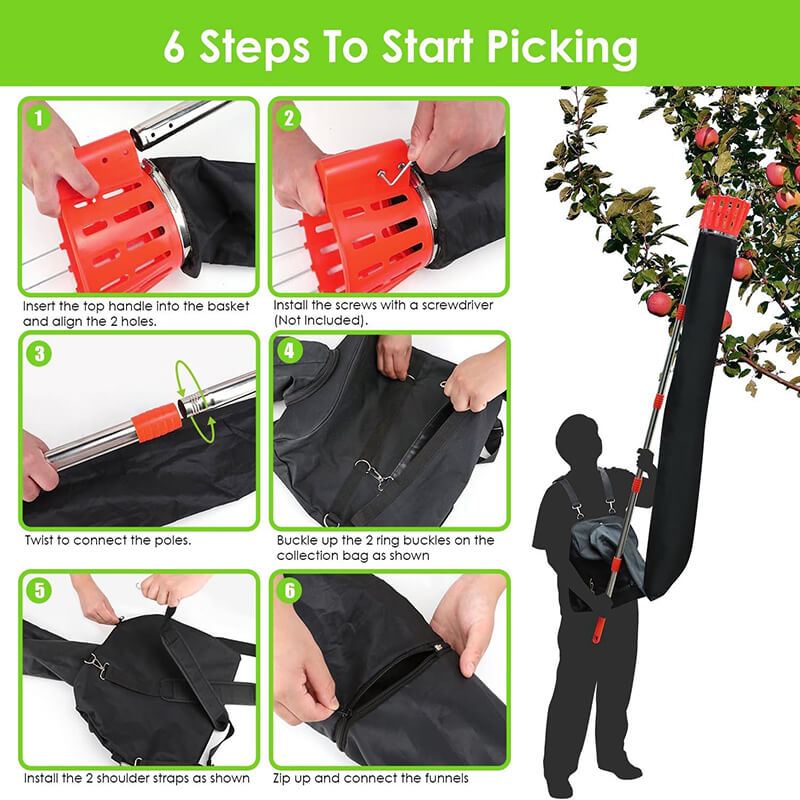 6 Steps To Start Picking

1

Insert the top handle into the basket and align the 2 holes.

2

Install the screws with a screwdriver (Not Included).

3

Twist to connect the poles.

4

Buckle up the 2 ring buckles on the collection bag as shown

5

Install the 2 shoulder straps as shown

6

Zip up and connect the funnels