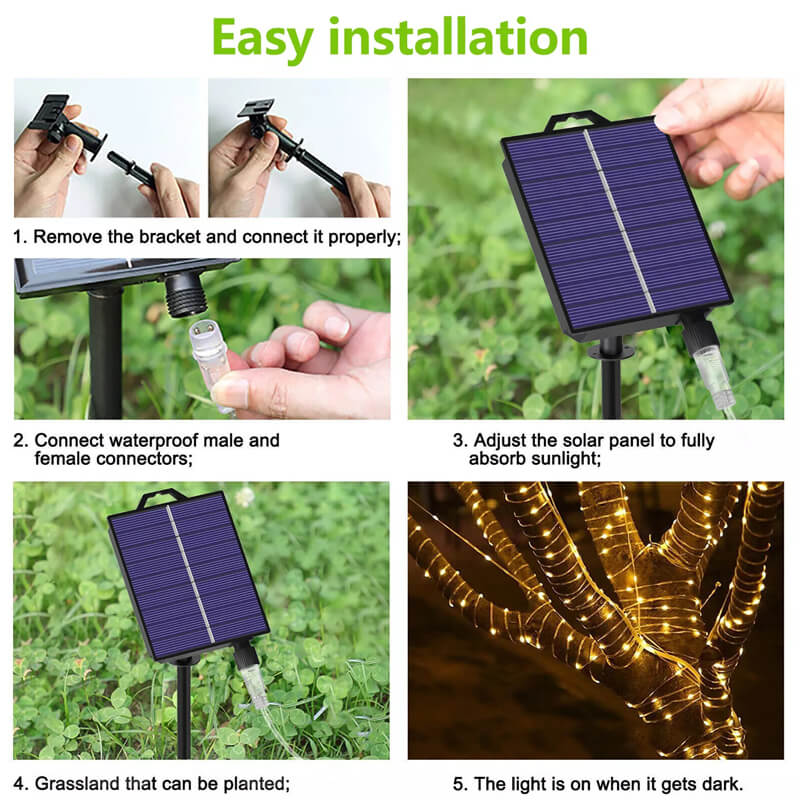 Easy installation

1. Remove the bracket and connect it properly;

2. Connect waterproof male and female connectors;

3. Adjust the solar panel to fully absorb sunlight;

4. Grassland that can be planted;

5. The light is on when it gets dark.