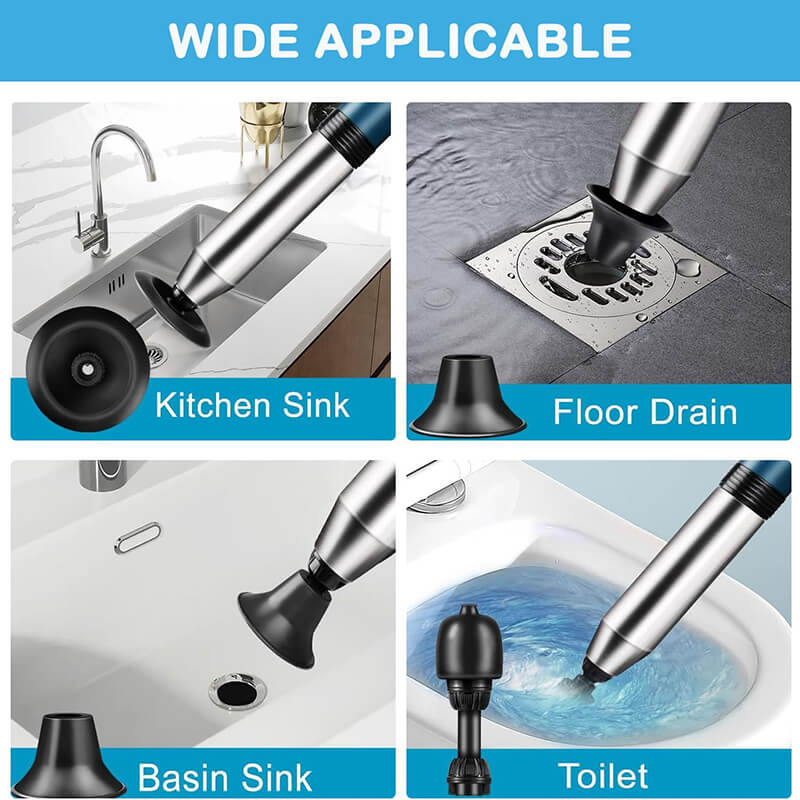 WIDE APPLICABLE

Kitchen Sink

Floor Drain

Basin Sink

Toilet