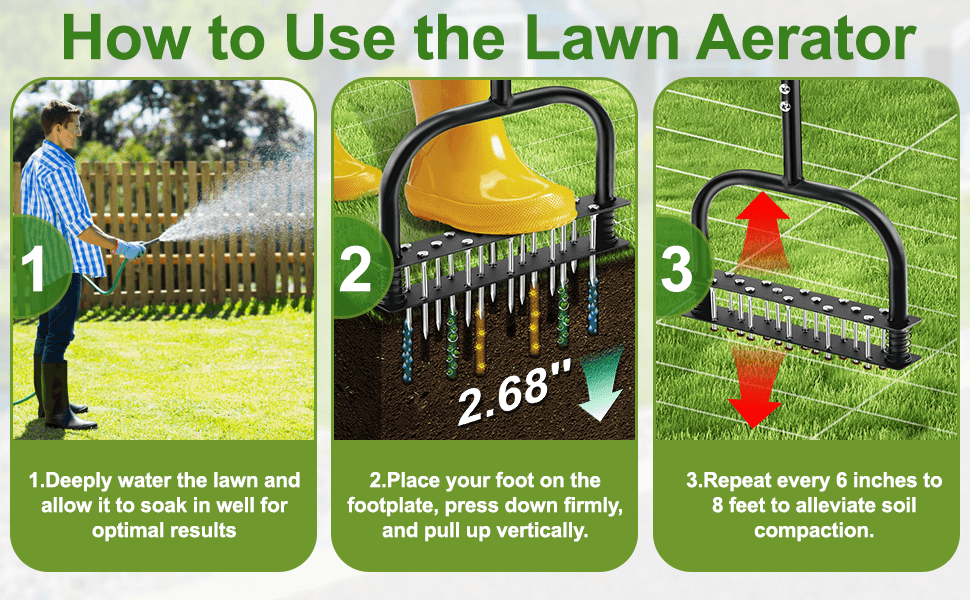 How to Use the Lawn Aerator

1

1.Deeply water the lawn and allow it to soak in well for optimal results

2

2.68"

2.Place your foot on the footplate, press down firmly, and pull up vertically.

3

3.Repeat every 6 inches to 8 feet to alleviate soil compaction.