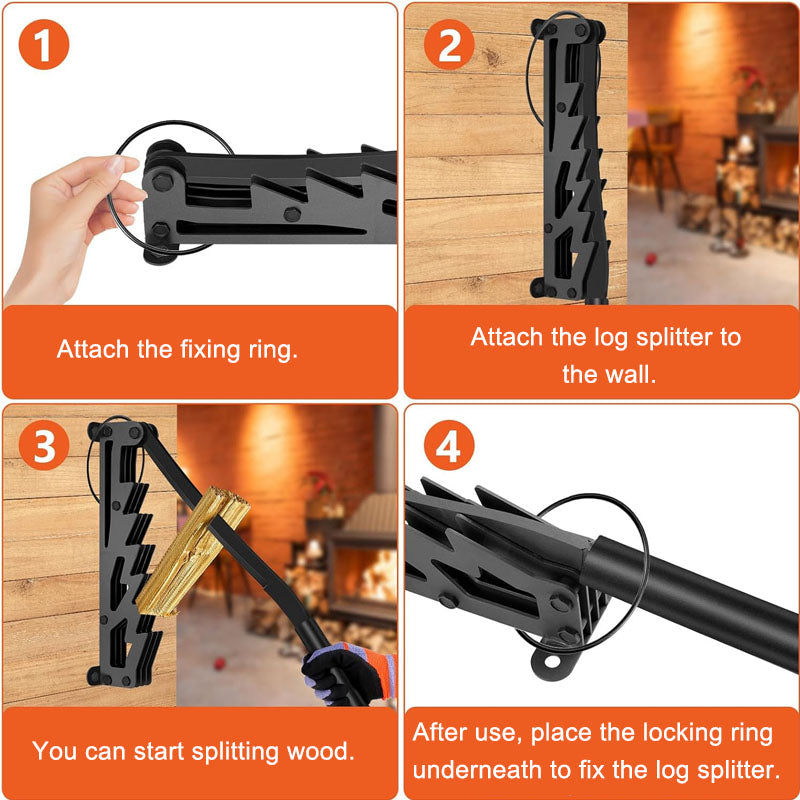 1

Attach the fixing ring.

2

Attach the log splitter to the wall.

3

You can start splitting wood.

4

After use, place the locking ring underneath to fix the log splitter.