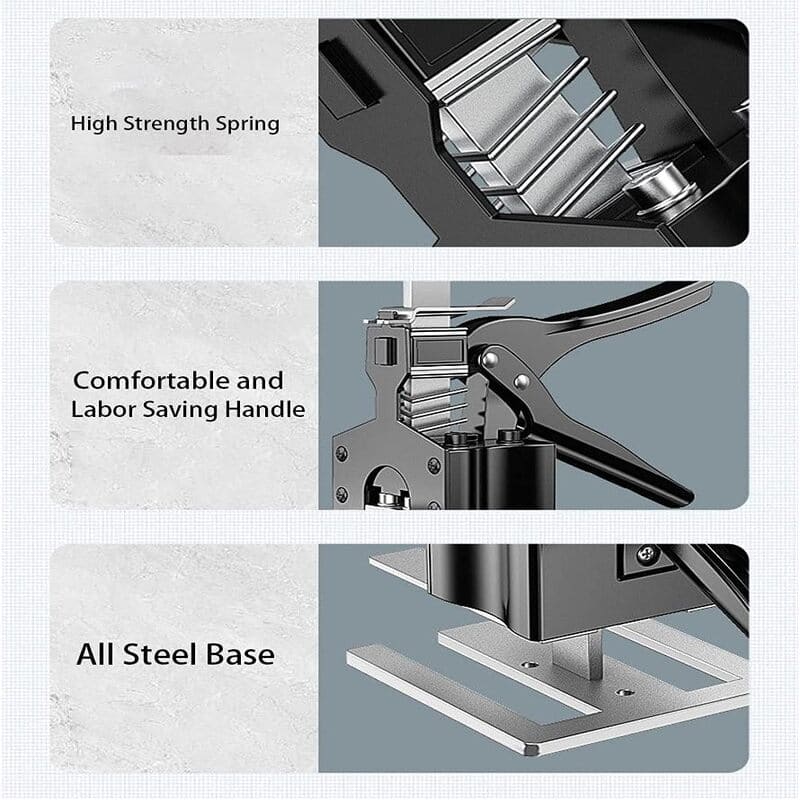 High Strength Spring

Comfortable and Labor Saving Handle

All Steel Base