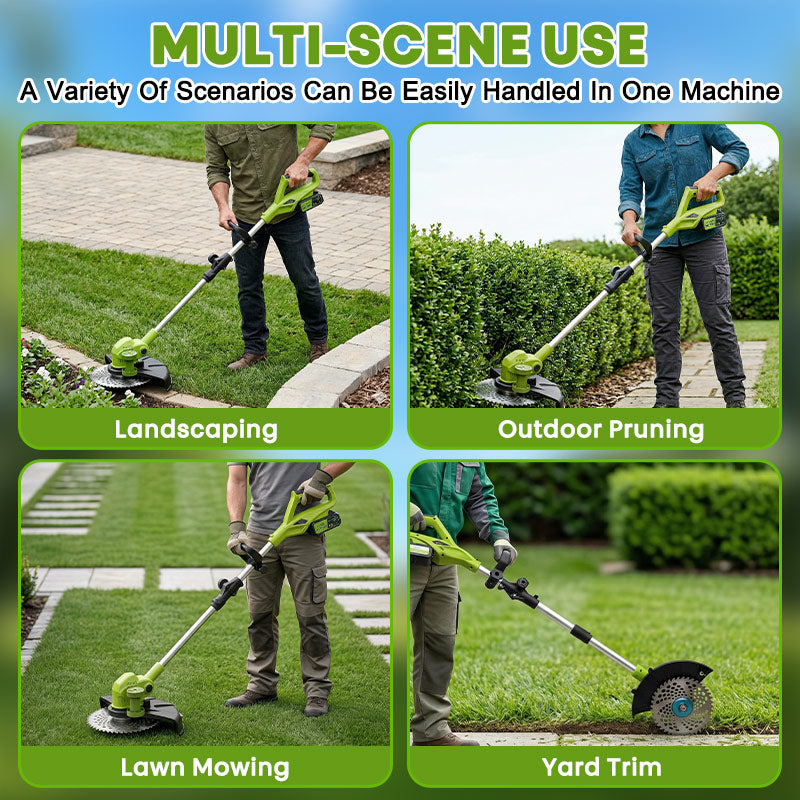 MULTI-SCENE USE
A Variety Of Scenarios Can Be Easily Handled In One Machine

Landscaping

Outdoor Pruning

Lawn Mowing

Yard Trim