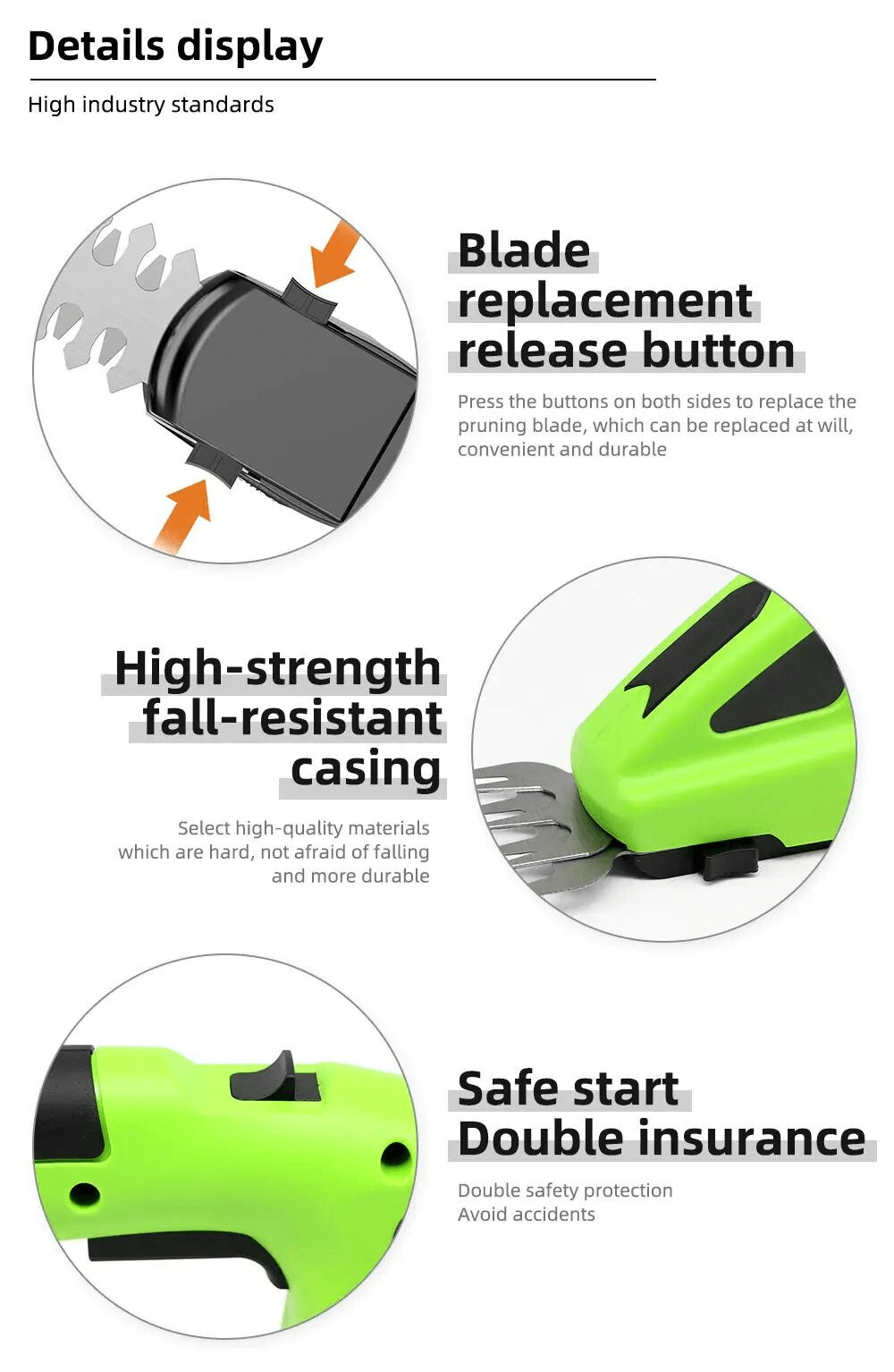 Details display

High industry standards

Blade replacement release button

Press the buttons on both sides to replace the pruning blade, which can be replaced at will, convenient and durable

High-strength fall-resistant casing

Select high-quality materials which are hard, not afraid of falling and more durable

Safe start Double insurance

Double safety protection
Avoid accidents