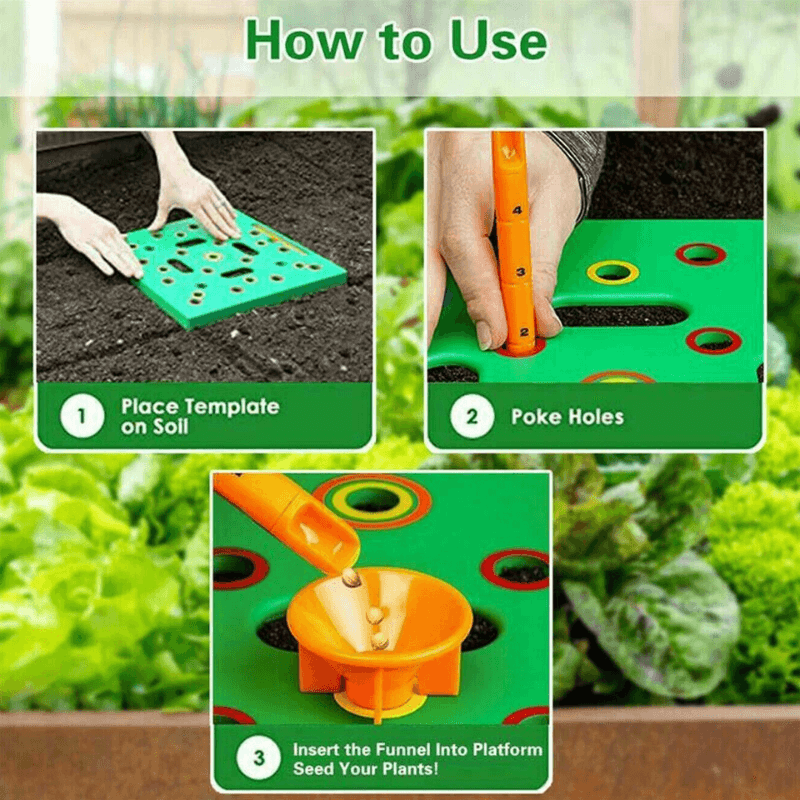 How to Use

1 Place Template on Soil

4
3
2

2 Poke Holes

3 Insert the Funnel Into Platform Seed Your Plants!