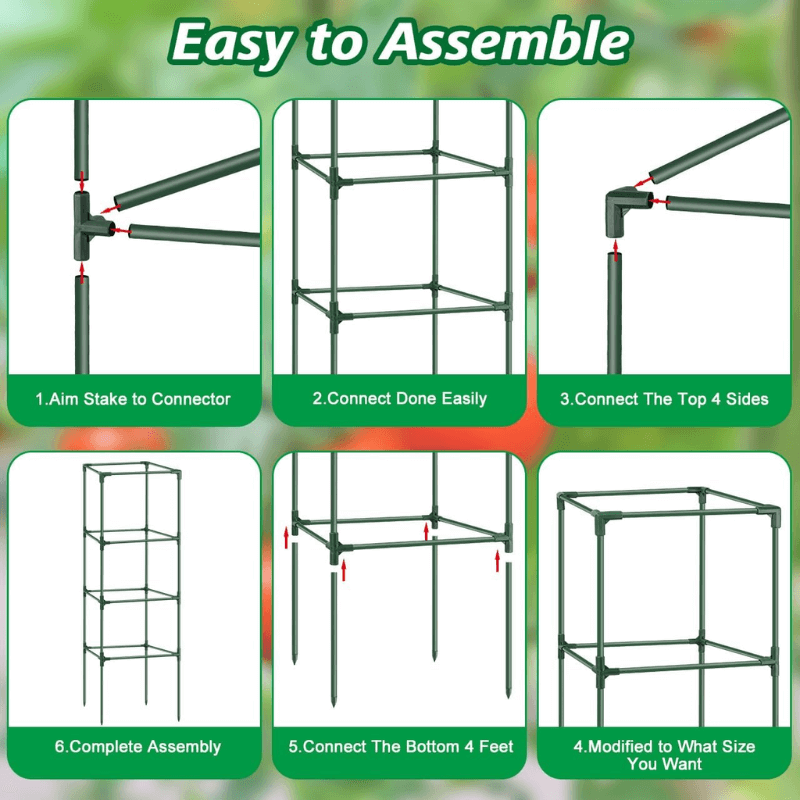 Easy to Assemble

1.Aim Stake to Connector

2.Connect Done Easily

3.Connect The Top 4 Sides

6.Complete Assembly

5.Connect The Bottom 4 Feet

4.Modified to What Size You Want