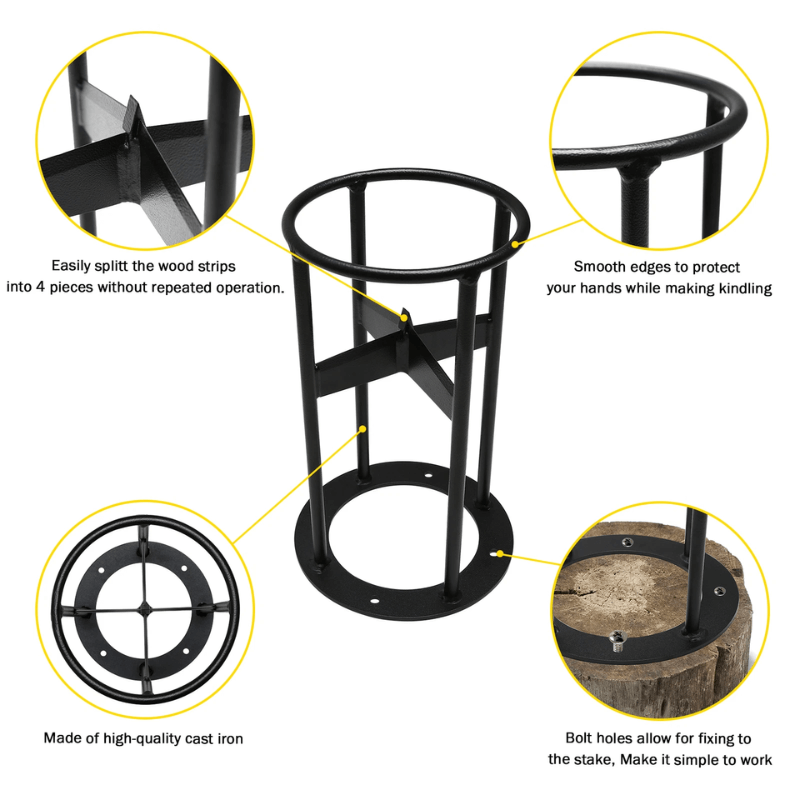 Easily splitt the wood strips into 4 pieces without repeated operation.

Smooth edges to protect your hands while making kindling

Made of high-quality cast iron

Bolt holes allow for fixing to the stake, Make it simple to work