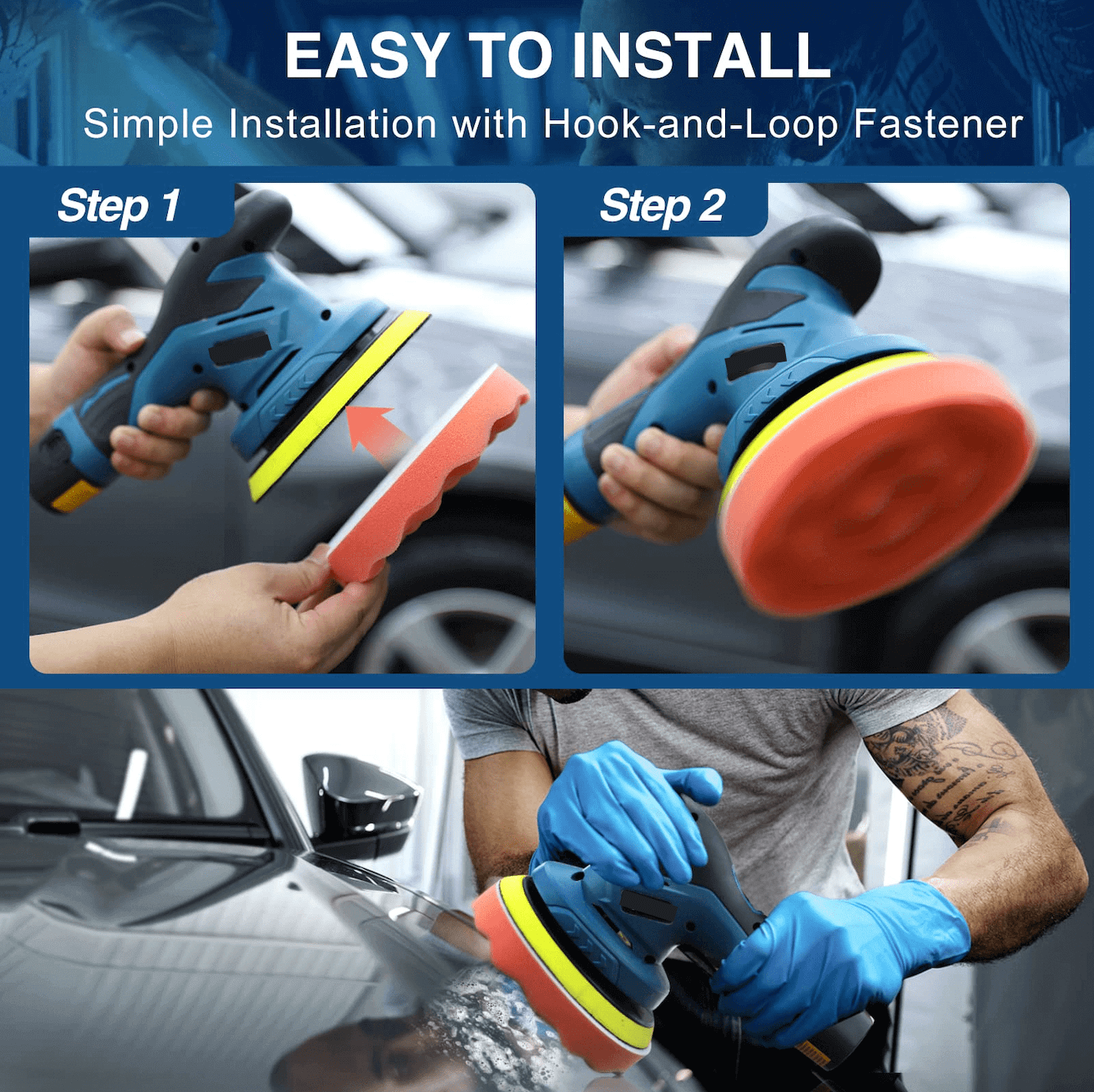 EASY TO INSTALL

Simple Installation with Hook-and-Loop Fastener

Step 1

Step 2