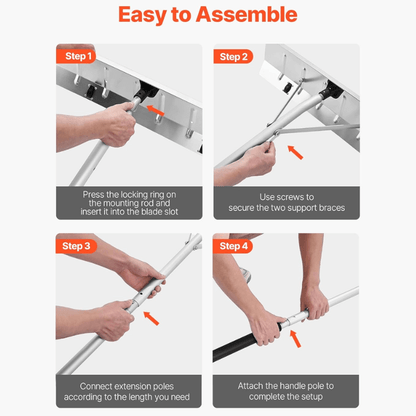 Easy to Assemble

Step 1

Press the locking ring on the mounting rod and insert it into the blade slot

Step 2

Use screws to secure the two support braces

Step 3

Connect extension poles according to the length you need

Step 4

Attach the handle pole to complete the setup