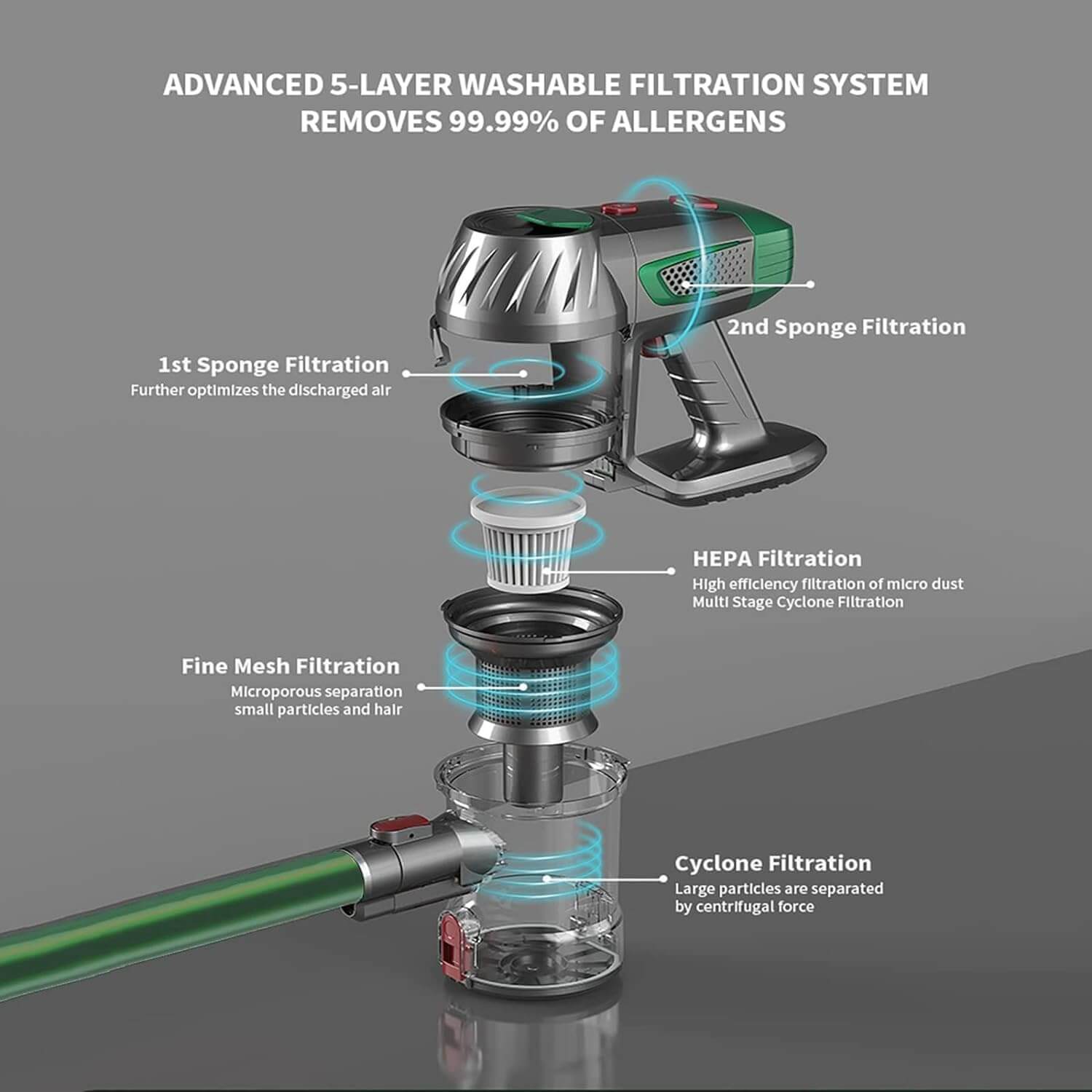 ADVANCED 5-LAYER WASHABLE FILTRATION SYSTEM
REMOVES 99.99% OF ALLERGENS

2nd Sponge Filtration

1st Sponge Filtration
Further optimizes the discharged air

HEPA Filtration
High efficiency filtration of micro dust
Multi Stage Cyclone Filtration

Fine Mesh Filtration
Microporous separation
small particles and hair

Cyclone Filtration
Large particles are separated
by centrifugal force