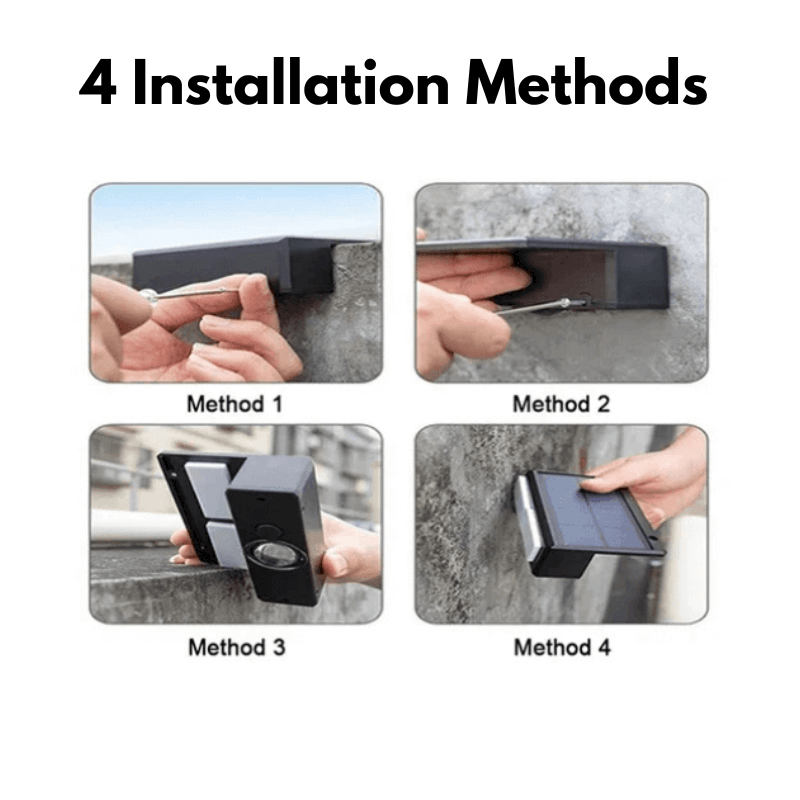 4 Installation Methods

Method 1

Method 2

Method 3

Method 4