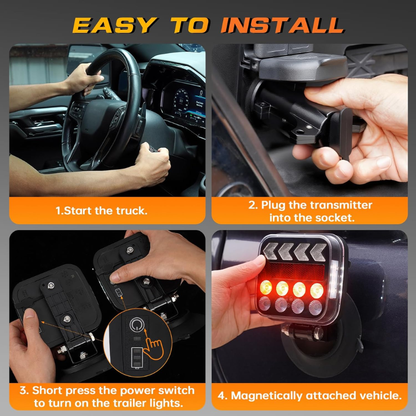 EASY TO INSTALL

1.Start the truck.

2. Plug the transmitter into the socket.

3. Short press the power switch to turn on the trailer lights.

4. Magnetically attached vehicle.