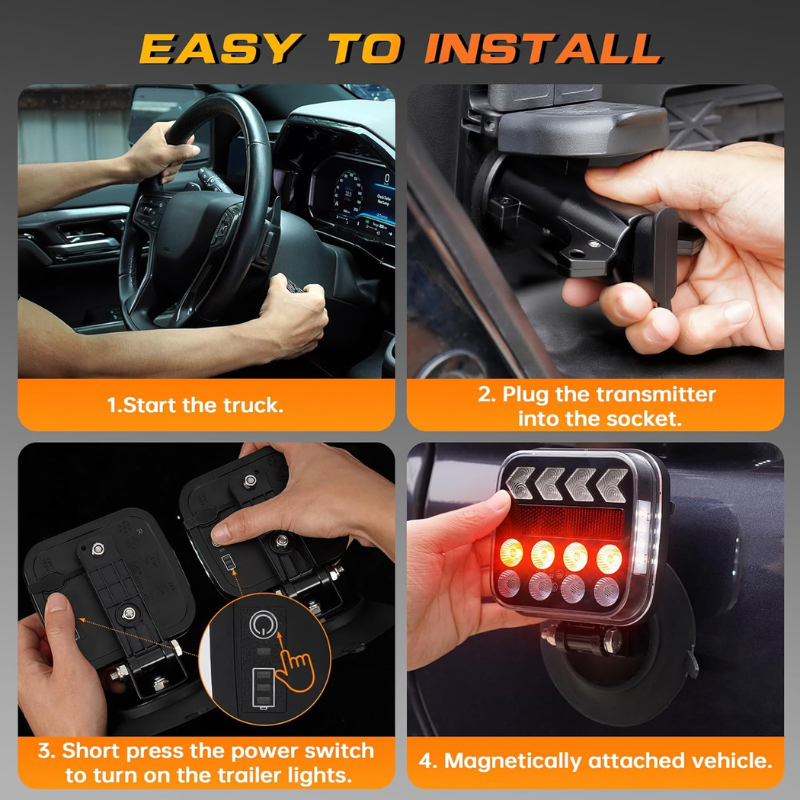 EASY TO INSTALL

1.Start the truck.

2. Plug the transmitter into the socket.

3. Short press the power switch to turn on the trailer lights.

4. Magnetically attached vehicle.