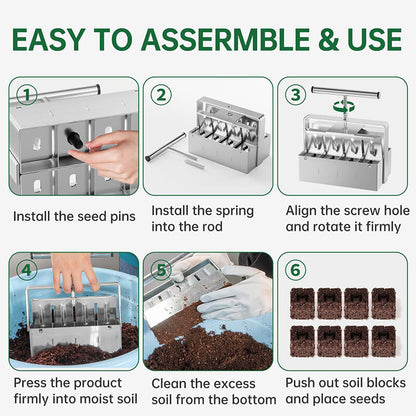 EASY TO ASSERMBLE & USE

1

Install the seed pins

2

Install the spring into the rod

3

Align the screw hole and rotate it firmly

4

Press the product firmly into moist soil

5

Clean the excess soil from the bottom

6

Push out soil blocks and place seeds