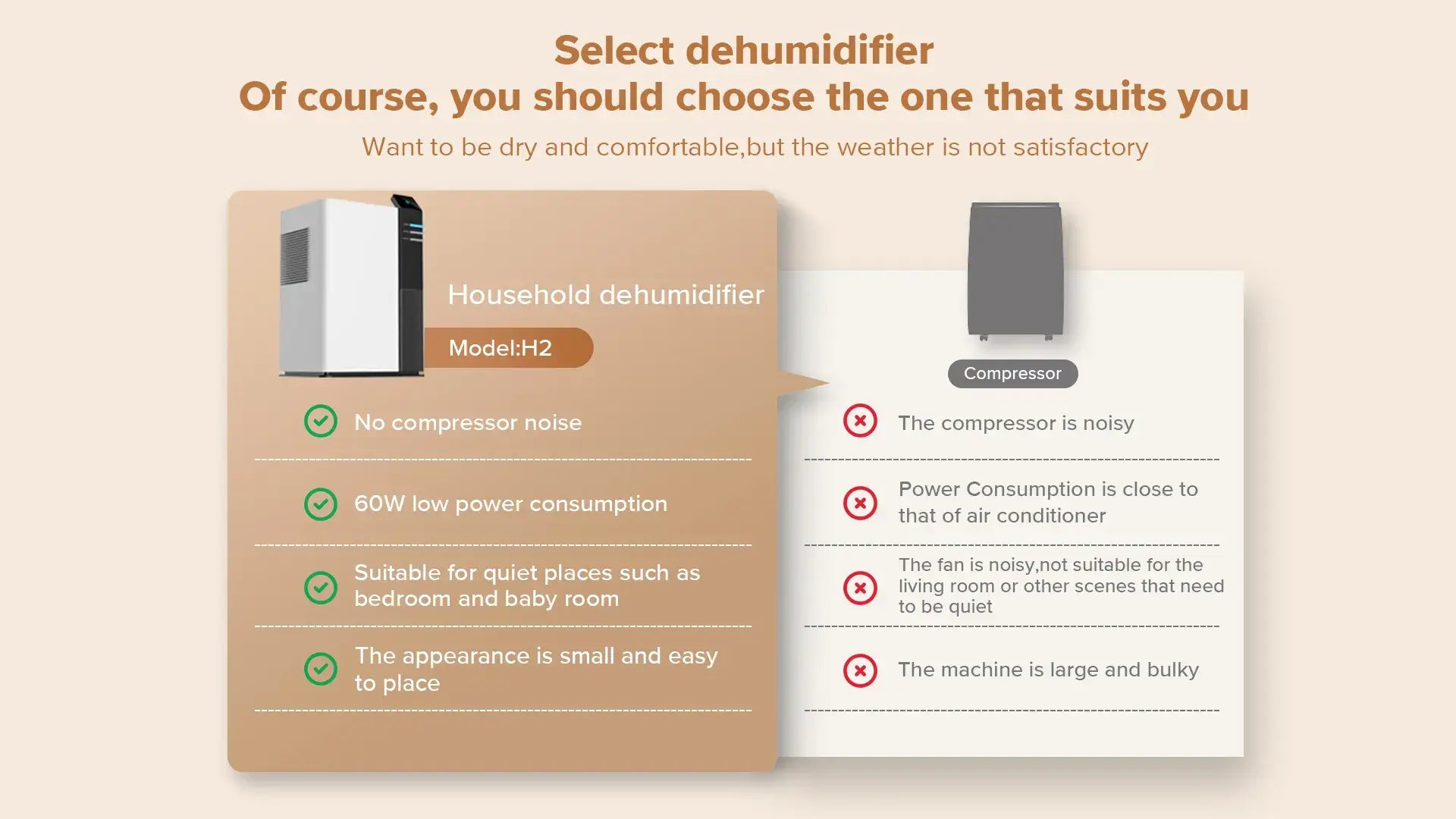 Select dehumidifier
Of course, you should choose the one that suits you

Want to be dry and comfortable,but the weather is not satisfactory

Household dehumidifier

Model:H2

No compressor noise

60W low power consumption

Suitable for quiet places such as bedroom and baby room

The appearance is small and easy to place

Compressor

The compressor is noisy

Power Consumption is close to that of air conditioner

The fan is noisy,not suitable for the living room or other scenes that need to be quiet

The machine is large and bulky