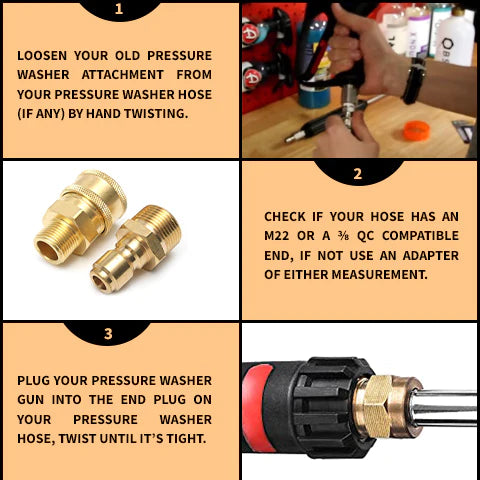 1

LOOSEN YOUR OLD PRESSURE WASHER ATTACHMENT FROM YOUR PRESSURE WASHER HOSE (IF ANY) BY HAND TWISTING.

2

CHECK IF YOUR HOSE HAS AN M22 OR A ⅜ QC COMPATIBLE END, IF NOT USE AN ADAPTER OF EITHER MEASUREMENT.

3

PLUG YOUR PRESSURE WASHER GUN INTO THE END PLUG ON YOUR PRESSURE WASHER HOSE, TWIST UNTIL IT'S TIGHT.