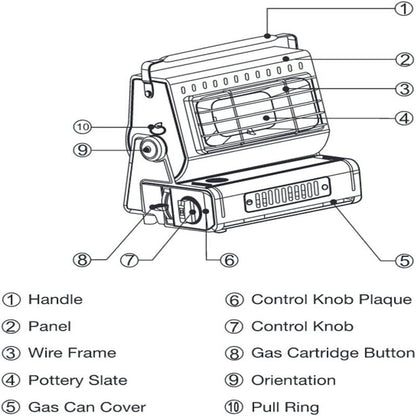 ①
②
③
④
⑩
⑨
⑧ ⑦ ⑥ ⑤

① Handle
② Panel
③ Wire Frame
④ Pottery Slate
⑤ Gas Can Cover

⑥ Control Knob Plaque
⑦ Control Knob
⑧ Gas Cartridge Button
⑨ Orientation
⑩ Pull Ring