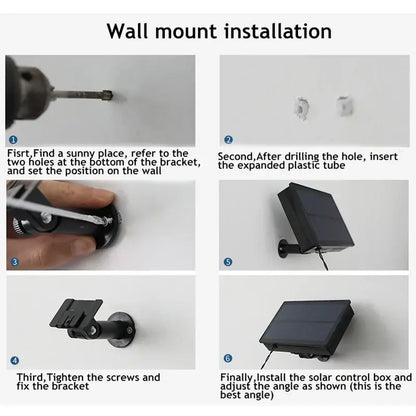 Wall mount installation

1

Fisrt,Find a sunny place, refer to the two holes at the bottom of the bracket, and set the position on the wall

2

Second,After drilling the hole, insert the expanded plastic tube

3

5

4

Third,Tighten the screws and fix the bracket

6

Finally,Install the solar control box and adjust the angle as shown (this is the best angle)