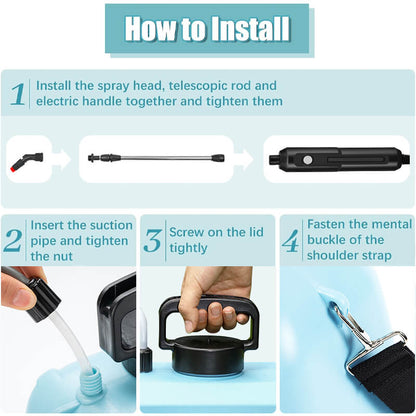 How to Install

1 Install the spray head, telescopic rod and electric handle together and tighten them

2 Insert the suction pipe and tighten the nut

3 Screw on the lid tightly

4 Fasten the mental buckle of the shoulder strap