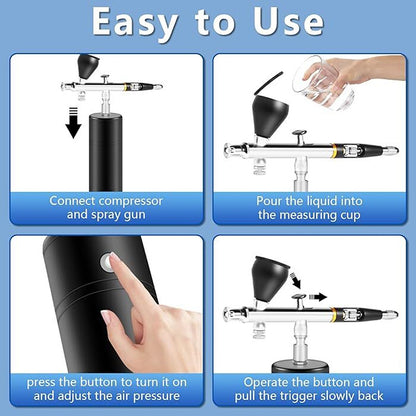 Easy to Use

Connect compressor and spray gun

Pour the liquid into the measuring cup

press the button to turn it on and adjust the air pressure

Operate the button and pull the trigger slowly back