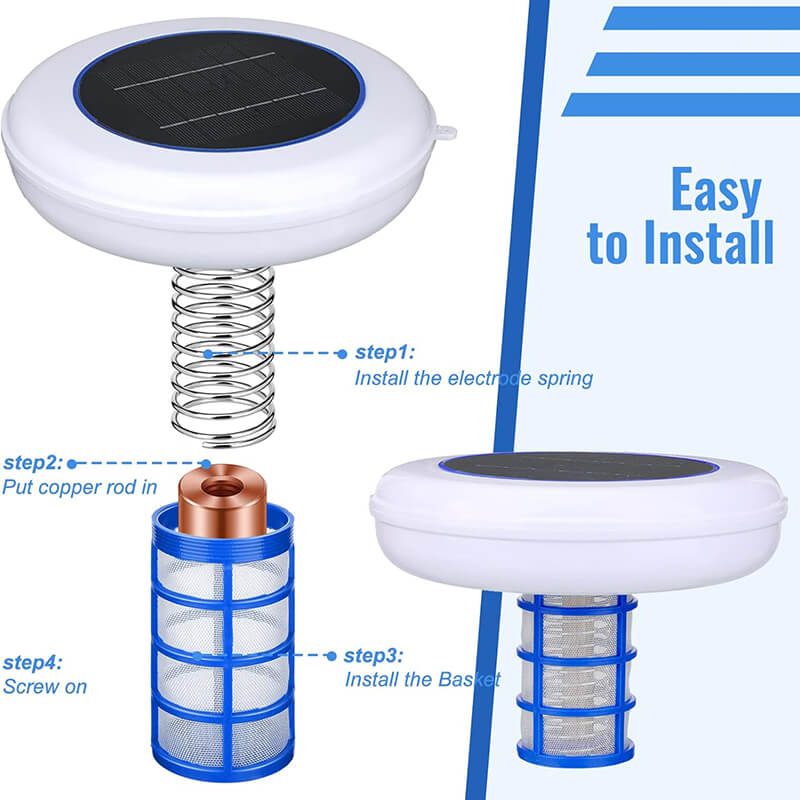 Easy to Install

step1:
Install the electrode spring

step2:
Put copper rod in

step3:
Install the Basket

step4:
Screw on