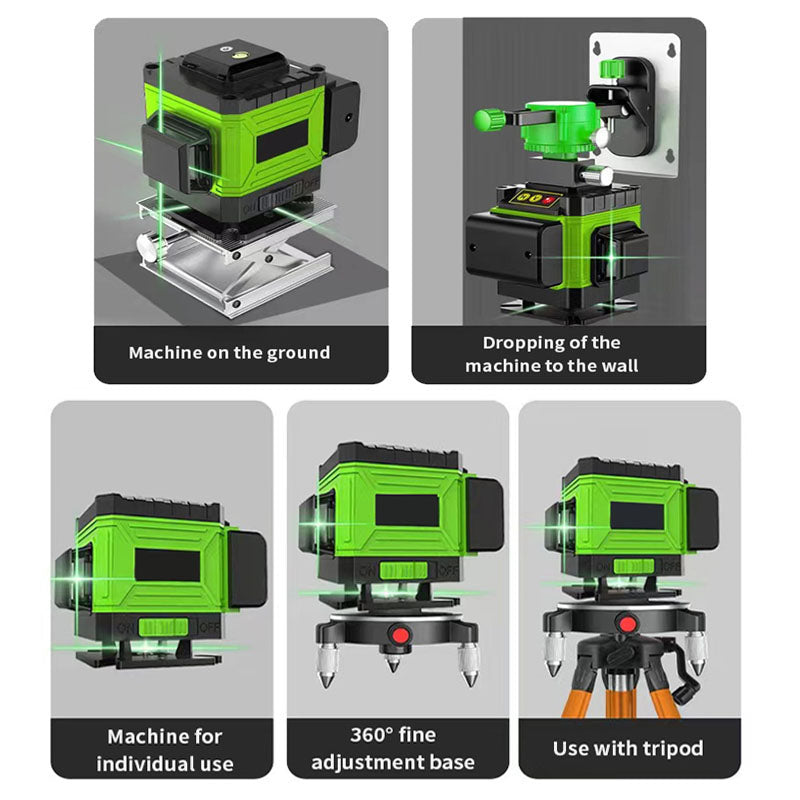 ON OFF

Machine on the ground

Dropping of the machine to the wall

ON OFF

Machine for individual use

ON OFF

360° fine adjustment base

ON OFF

Use with tripod