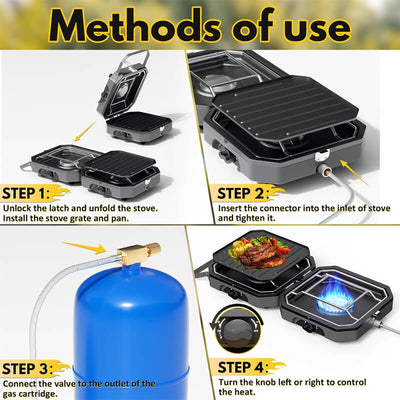 Methods of use

STEP 1:
Unlock the latch and unfold the stove. Install the stove grate and pan.

STEP 2:
Insert the connector into the inlet of stove and tighten it.

STEP 3:
Connect the valve to the outlet of the gas cartridge.

STEP 4:
Turn the knob left or right to control the heat.