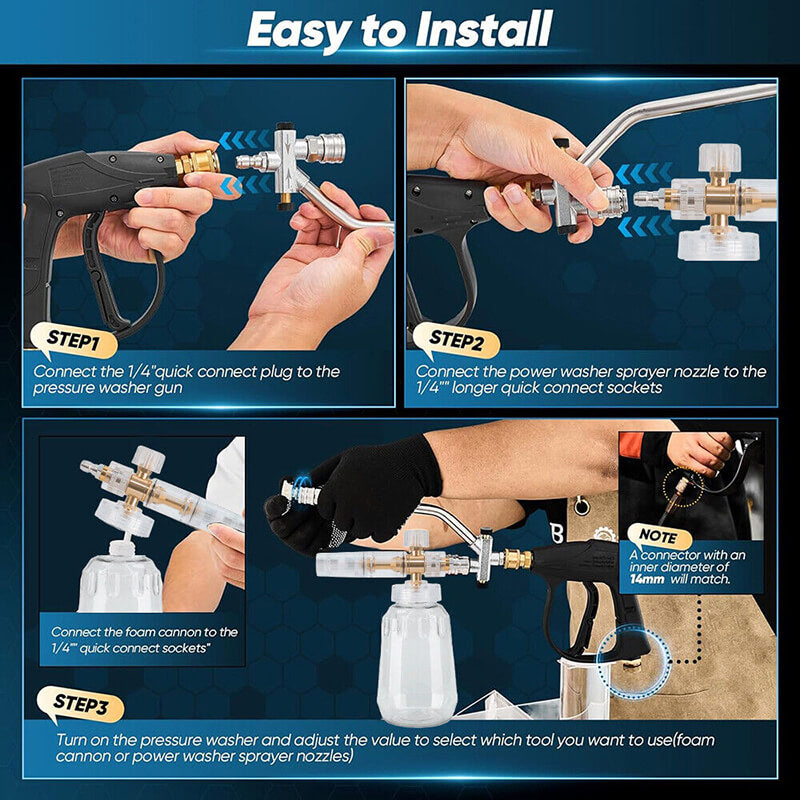 Easy to Install

STEP1
Connect the 1/4"quick connect plug to the pressure washer gun

STEP2
Connect the power washer sprayer nozzle to the 1/4"" longer quick connect sockets

Connect the foam cannon to the 1/4"" quick connect sockets"

NOTE
A connector with an inner diameter of 14mm will match.

STEP3
Turn on the pressure washer and adjust the value to select which tool you want to use(foam cannon or power washer sprayer nozzles)