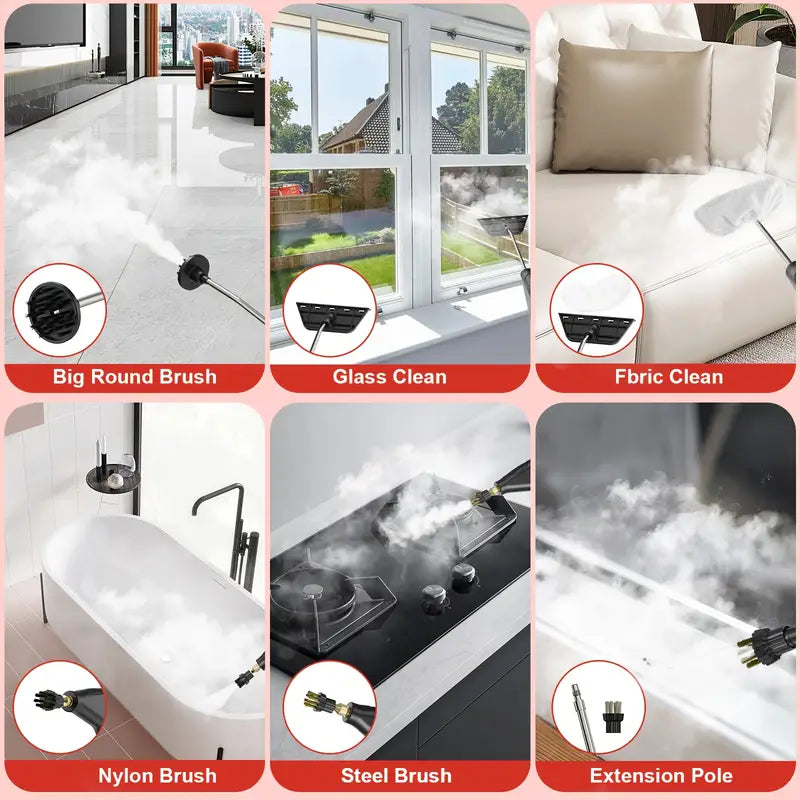 Big Round Brush

Glass Clean

Fbric Clean

Nylon Brush

Steel Brush

Extension Pole