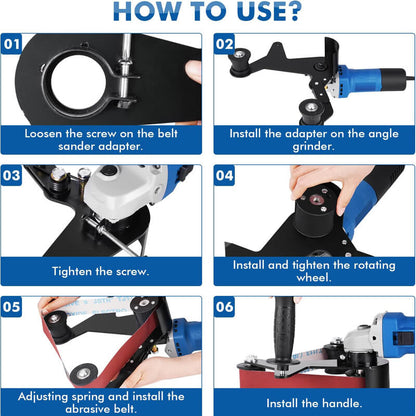 HOW TO USE?

01

Loosen the screw on the belt sander adapter.

02

Install the adapter on the angle grinder.

03

Tighten the screw.

04

Install and tighten the rotating wheel.

05

Adjusting spring and install the abrasive belt.

06

Install the handle.