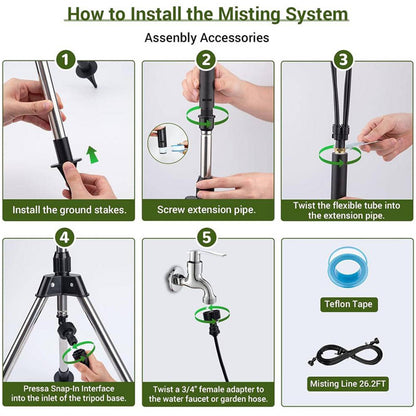 How to Install the Misting System

Assenbly Accessories

1

Install the ground stakes.

2

Screw extension pipe.

3

Twist the flexible tube into the extension pipe.

4

Pressa Snap-In Interface into the inlet of the tripod base.

5

Twist a 3/4" female adapter to the water faucet or garden hose.

Teflon Tape

Misting Line 26.2FT