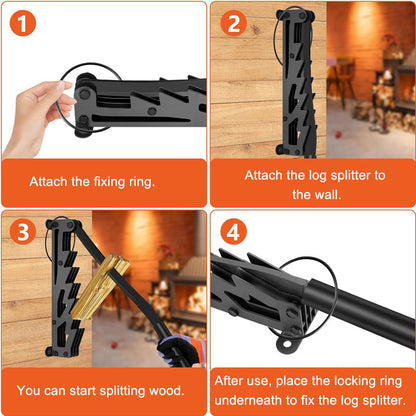 1

Attach the fixing ring.

2

Attach the log splitter to the wall.

3

You can start splitting wood.

4

After use, place the locking ring underneath to fix the log splitter.