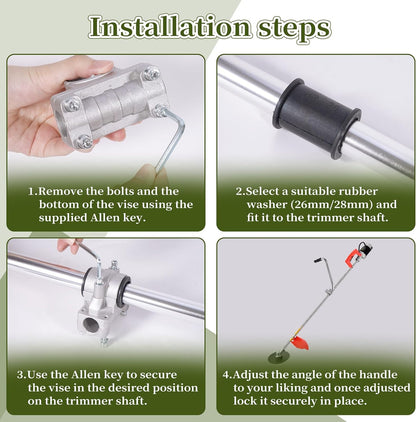 Installation steps

1.Remove the bolts and the bottom of the vise using the supplied Allen key.

2.Select a suitable rubber washer (26mm/28mm) and fit it to the trimmer shaft.

3.Use the Allen key to secure the vise in the desired position on the trimmer shaft.

4.Adjust the angle of the handle to your liking and once adjusted lock it securely in place.