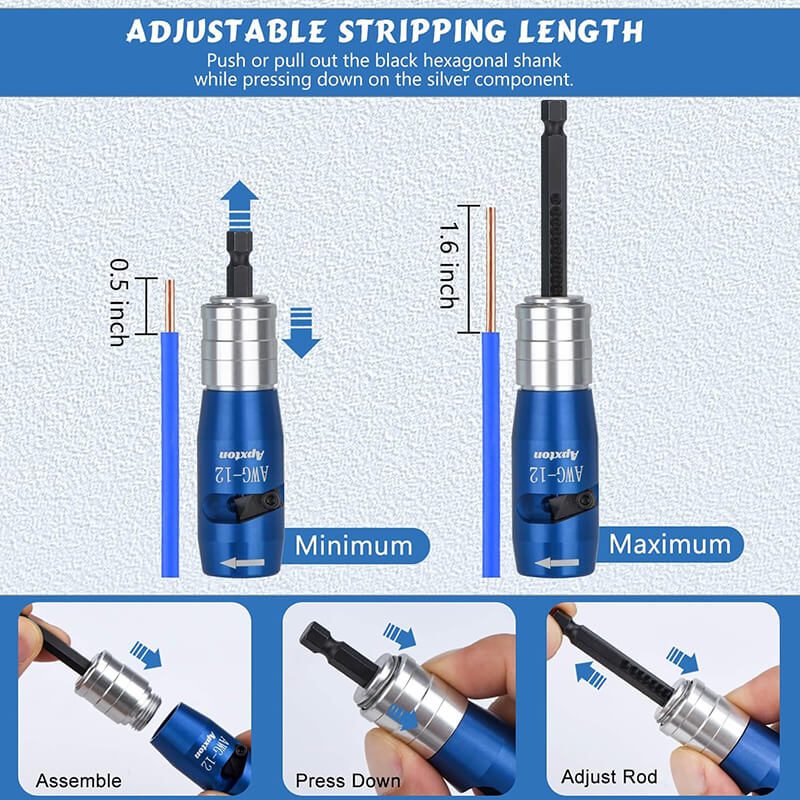 ADJUSTABLE STRIPPING LENGTH
Push or pull out the black hexagonal shank while pressing down on the silver component.

0.5 inch

Apxton
AWG-12

Minimum

1.6 inch

Apxton
AWG-12

Maximum

Apxton
AWG-12

Assemble

Press Down

Adjust Rod