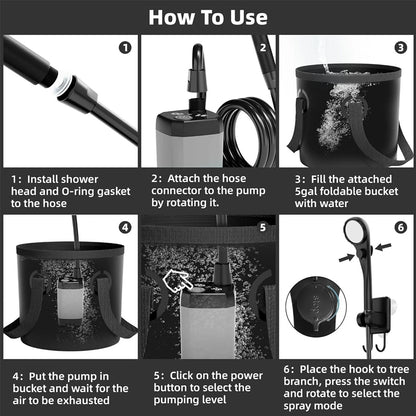 How To Use

1

2

3

1: Install shower head and O-ring gasket to the hose

2: Attach the hose connector to the pump by rotating it.

3: Fill the attached 5gal foldable bucket with water

4

5

6

4: Put the pump in bucket and wait for the air to be exhausted

5: Click on the power button to select the pumping level

6: Place the hook to tree branch, press the switch and rotate to select the spray mode