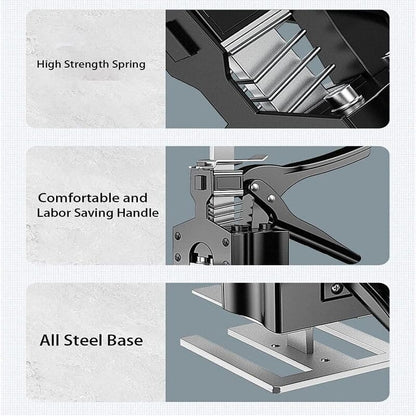 High Strength Spring

Comfortable and Labor Saving Handle

All Steel Base