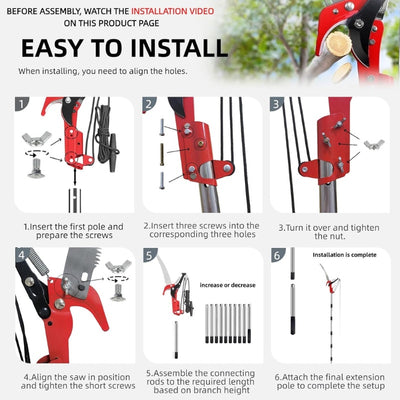 BEFORE ASSEMBLY, WATCH THE INSTALLATION VIDEO ON THIS PRODUCT PAGE

EASY TO INSTALL

When installing, you need to align the holes.

1

1.Insert the first pole and prepare the screws

2

2.Insert three screws into the corresponding three holes

3

3.Turn it over and tighten the nut.

4

4.Align the saw in position and tighten the short screws

5

increase or decrease

5.Assemble the connecting rods to the required length based on branch height

6

Installation is complete

6.Attach the final extension pole to complete the setup