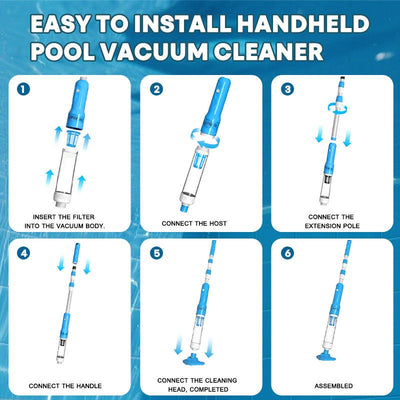 EASY TO INSTALL HANDHELD POOL VACUUM CLEANER

1
INSERT THE FILTER INTO THE VACUUM BODY.

2
CONNECT THE HOST

3
CONNECT THE EXTENSION POLE

4
CONNECT THE HANDLE

5
CONNECT THE CLEANING HEAD, COMPLETED

6
ASSEMBLED