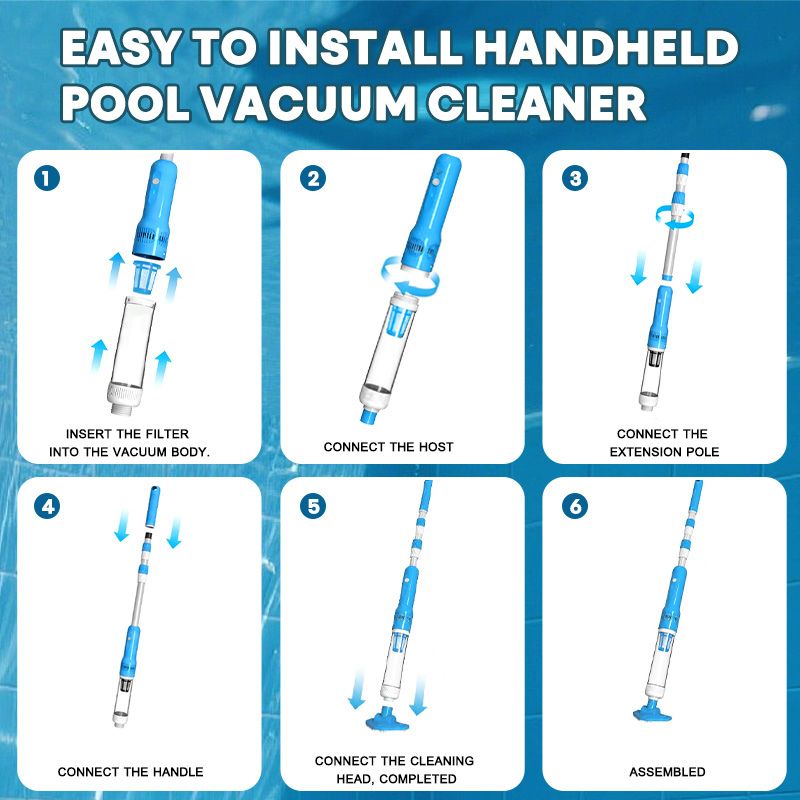 EASY TO INSTALL HANDHELD POOL VACUUM CLEANER

1
INSERT THE FILTER INTO THE VACUUM BODY.

2
CONNECT THE HOST

3
CONNECT THE EXTENSION POLE

4
CONNECT THE HANDLE

5
CONNECT THE CLEANING HEAD, COMPLETED

6
ASSEMBLED