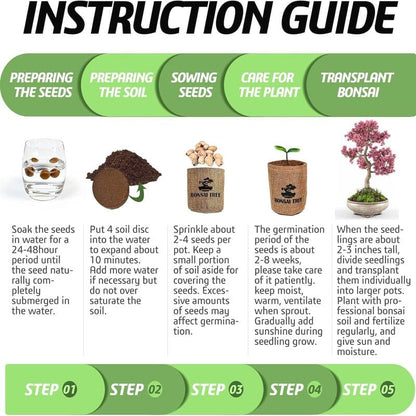 INSTRUCTION GUIDE

PREPARING THE SEEDS

PREPARING THE SOIL

SOWING SEEDS

CARE FOR THE PLANT

TRANSPLANT BONSAI

BONSAI TREE

BONSAI TREE

Soak the seeds in water for a 24-48hour period until the seed naturally completely submerged in the water.

Put 4 soil disc into the water to expand about 10 minutes. Add more water if necessary but do not over saturate the soil.

Sprinkle about 2-4 seeds per pot. Keep a small portion of soil aside for covering the seeds. Excessive amounts of seeds may affect germination.

The germination period of the seeds is about 2-8 weeks, please take care of it patiently. keep moist, warm, ventilate when sprout. Gradually add sunshine during seedling grow.

When the seedlings are about 2-3 inches tall, divide seedlings and transplant them individually into larger pots. Plant with professional bonsai soil and fertilize regularly, and give sun and moisture.

STEP 01

STEP 02

STEP 03

STEP 04

STEP 05