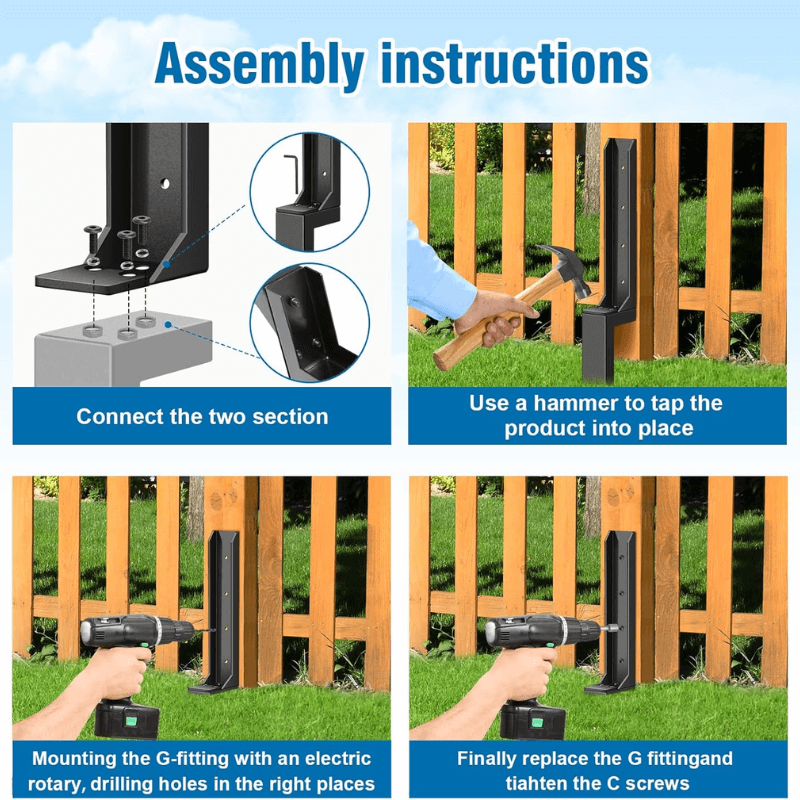 Assembly instructions

Connect the two section

Use a hammer to tap the product into place

Mounting the G-fitting with an electric rotary, drilling holes in the right places

Finally replace the G fittingand tiahten the C screws