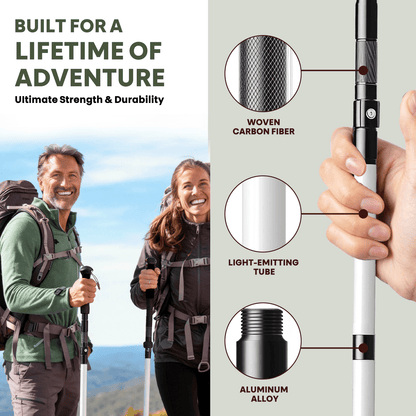 BUILT FOR A LIFETIME OF ADVENTURE

Ultimate Strength & Durability

WOVEN CARBON FIBER

LIGHT-EMITTING TUBE

ALUMINUM ALLOY