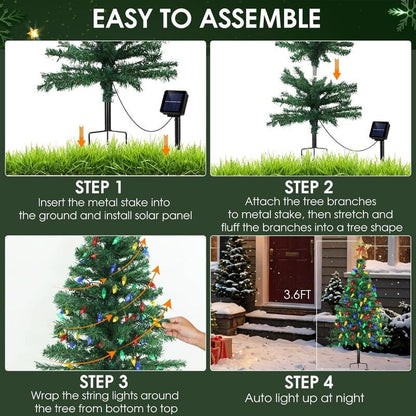 EASY TO ASSEMBLE

STEP 1
Insert the metal stake into the ground and install solar panel

STEP 2
Attach the tree branches to metal stake, then stretch and fluff the branches into a tree shape

STEP 3
Wrap the string lights around the tree from bottom to top

3.6FT

STEP 4
Auto light up at night